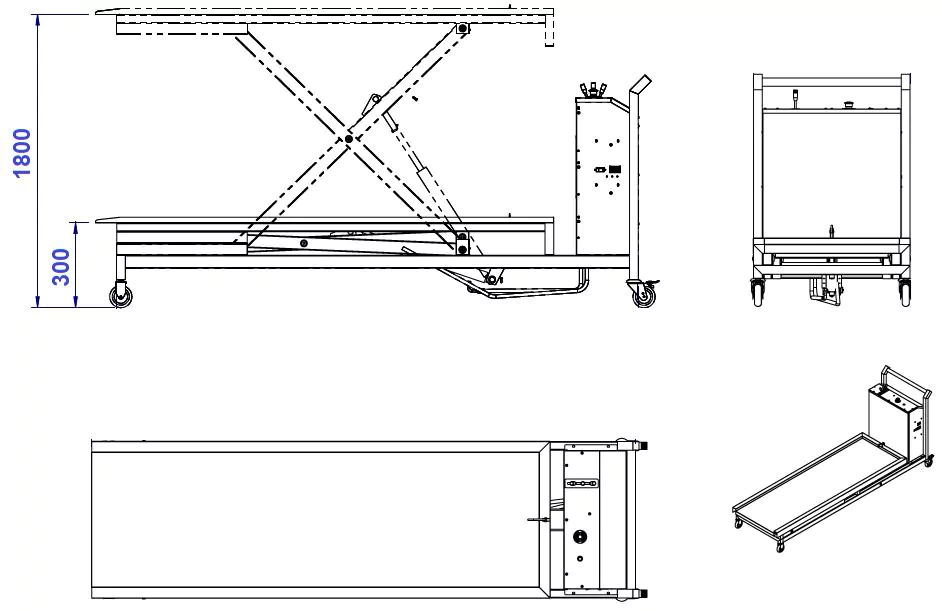 1800
300